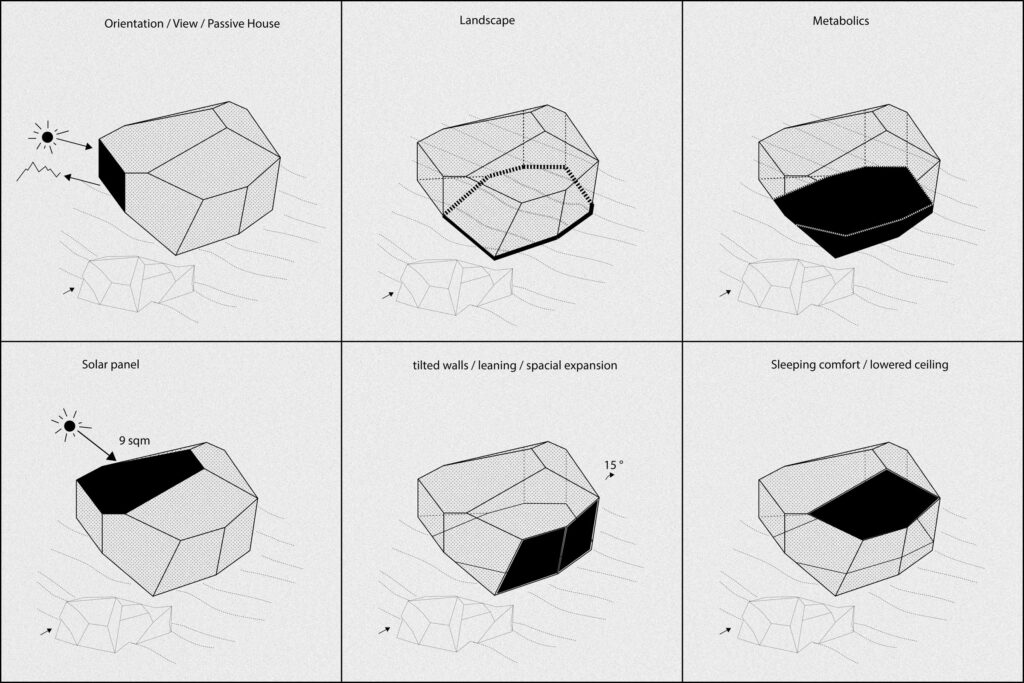 Orientation / View / Passive House

Landscape

Metabolics

Solar panel

9 sqm

tilted walls / leaning / spacial expansion

15 °

Sleeping comfort / lowered ceiling