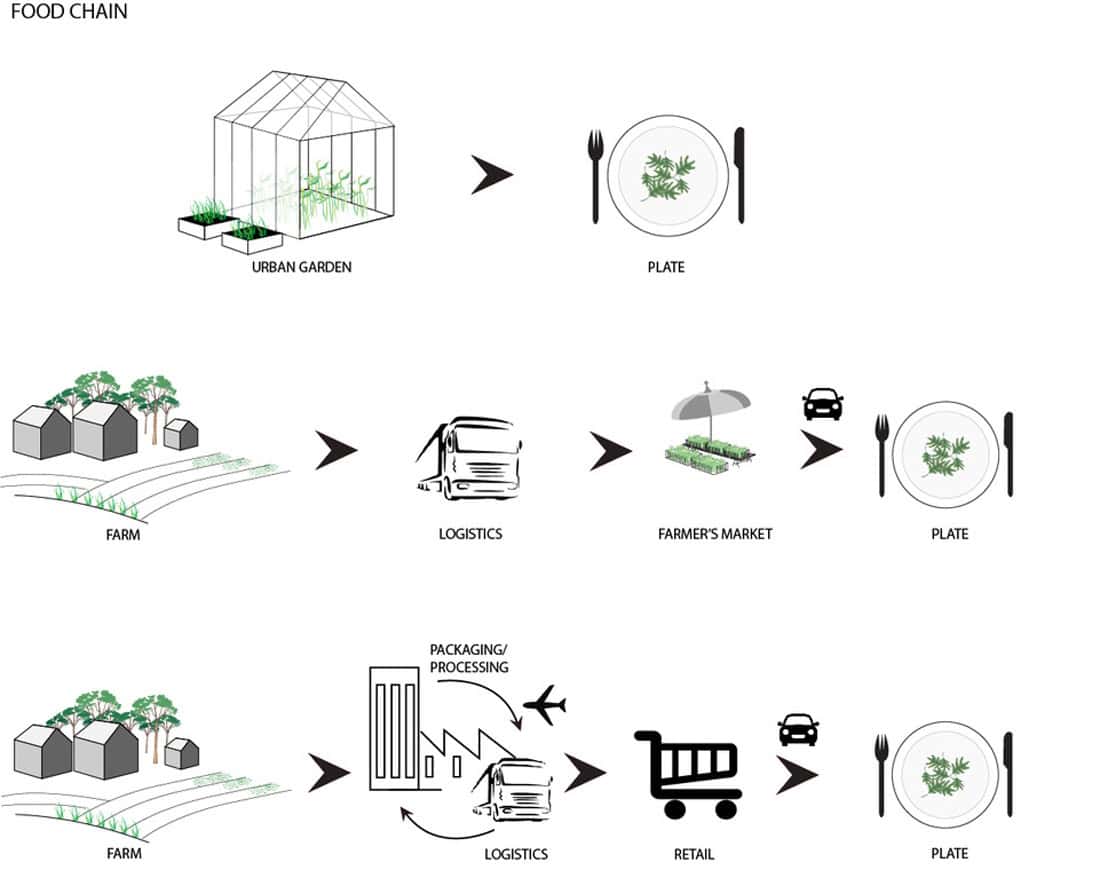 FOOD CHAIN

URBAN GARDEN

PLATE

FARM

LOGISTICS

FARMER'S MARKET

PLATE

PACKAGING/
PROCESSING

FARM

LOGISTICS

RETAIL

PLATE