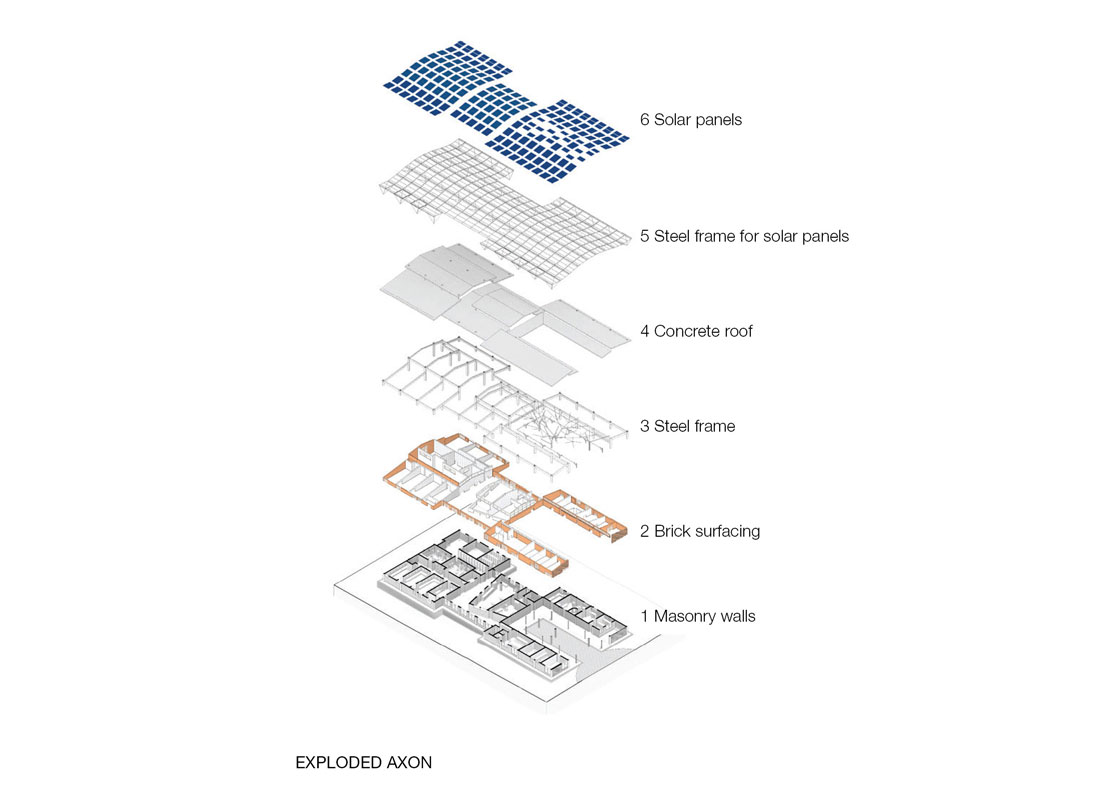 6 Solar panels

5 Steel frame for solar panels

4 Concrete roof

3 Steel frame

2 Brick surfacing

1 Masonry walls

EXPLODED AXON