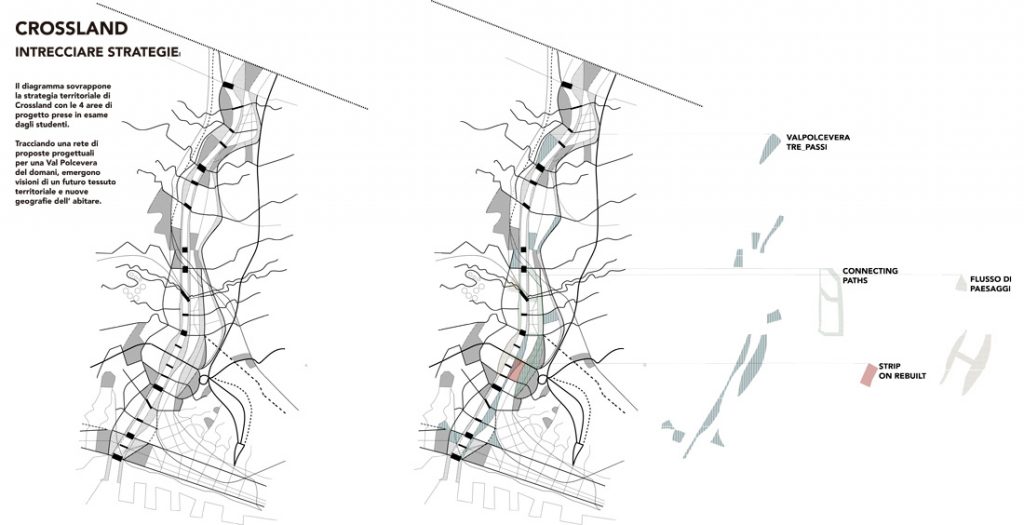 CROSSLAND
INTRECCIARE STRATEGIE

Il diagramma sovrappone la strategia territoriale di Crossland con le 4 aree di progetto prese in esame dagli studenti.

Tracciando una rete di proposte progettuali per una Val Polcevera del domani, emergono visioni di un futuro tessuto territoriale e nuove geografie dell' abitare.

VALPOLCEVERA TRE_PASSI

CONNECTING PATHS

FLUSSO DI PAESAGGI

STRIP ON REBUILT