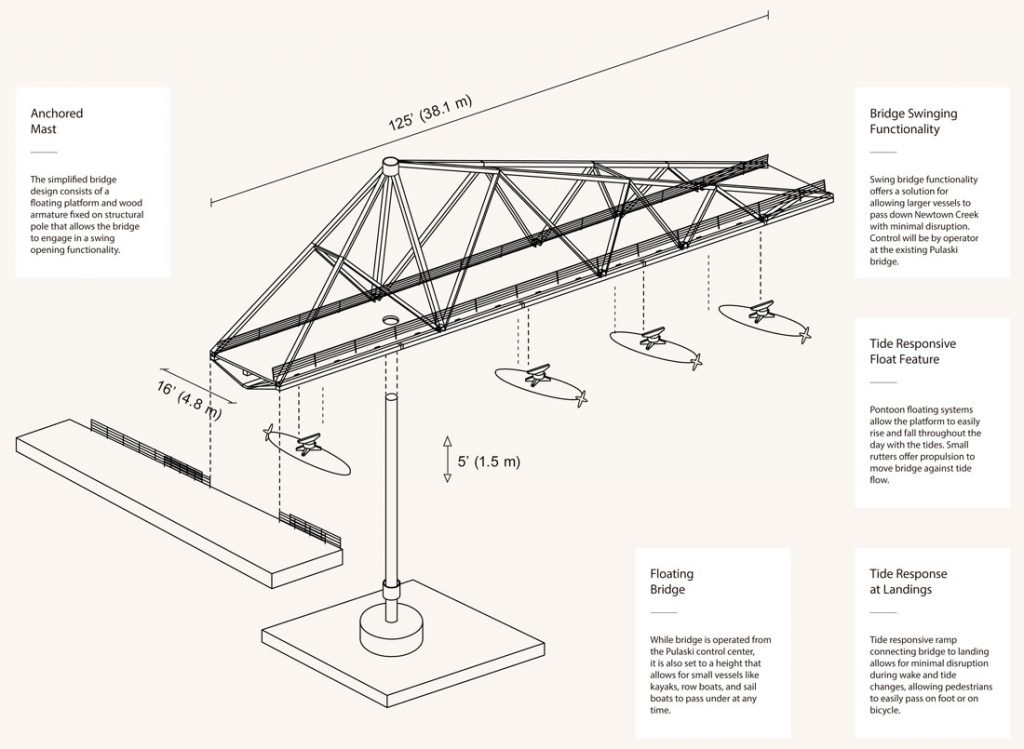 Anchored Mast

The simplified bridge design consists of a floating platform and wood armature fixed on structural pole that allows the bridge to engage in a swing opening functionality.

125' (38.1 m)

16' (4.8 m)

5' (1.5 m)

Bridge Swinging Functionality

Swing bridge functionality offers a solution for allowing larger vessels to pass down Newtown Creek with minimal disruption. Control will be by operator at the existing Pulaski bridge.

Tide Responsive Float Feature

Pontoon floating systems allow the platform to easily rise and fall throughout the day with the tides. Small rutters offer propulsion to move bridge against tide flow.

Floating Bridge

While bridge is operated from the Pulaski control center, it is also set to a height that allows for small vessels like kayaks, row boats, and sail boats to pass under at any time.

Tide Response at Landings

Tide responsive ramp connecting bridge to landing allows for minimal disruption during wake and tide changes, allowing pedestrians to easily pass on foot or on bicycle.