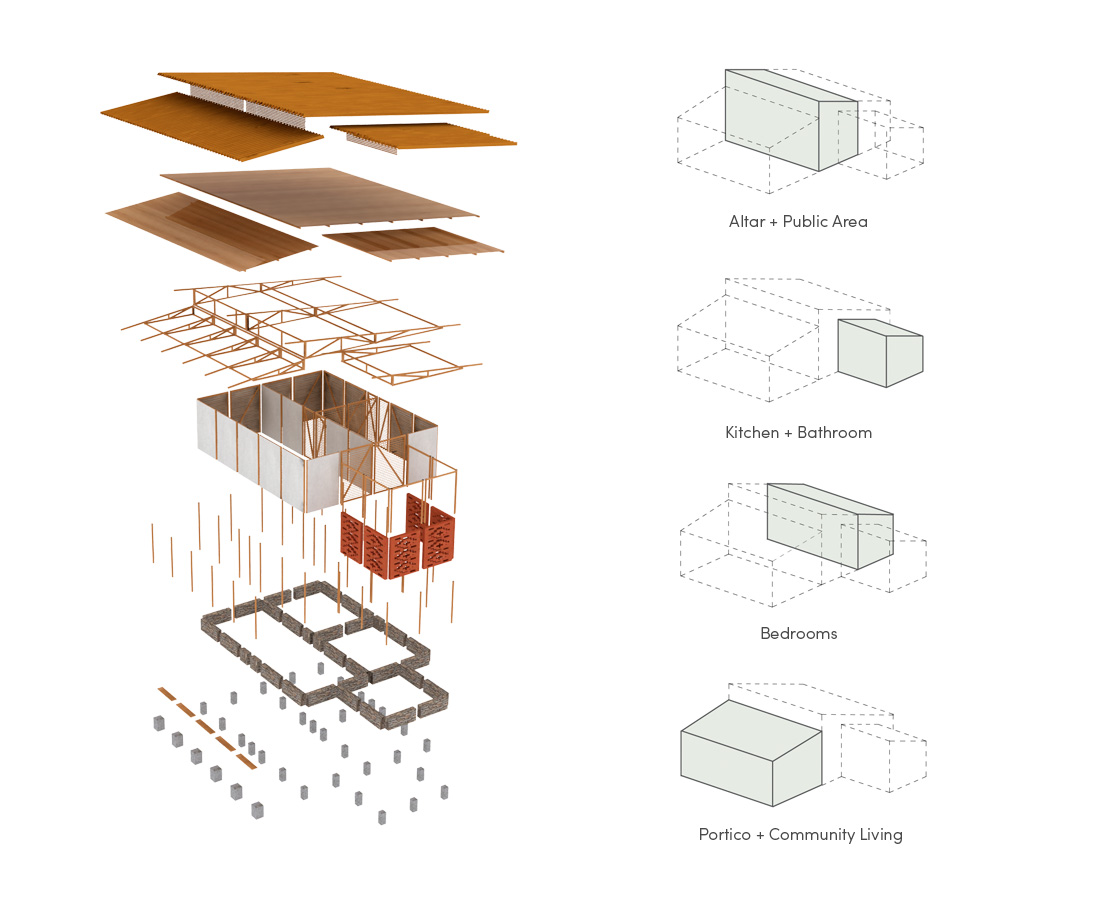 Altar + Public Area

Kitchen + Bathroom

Bedrooms

Portico + Community Living