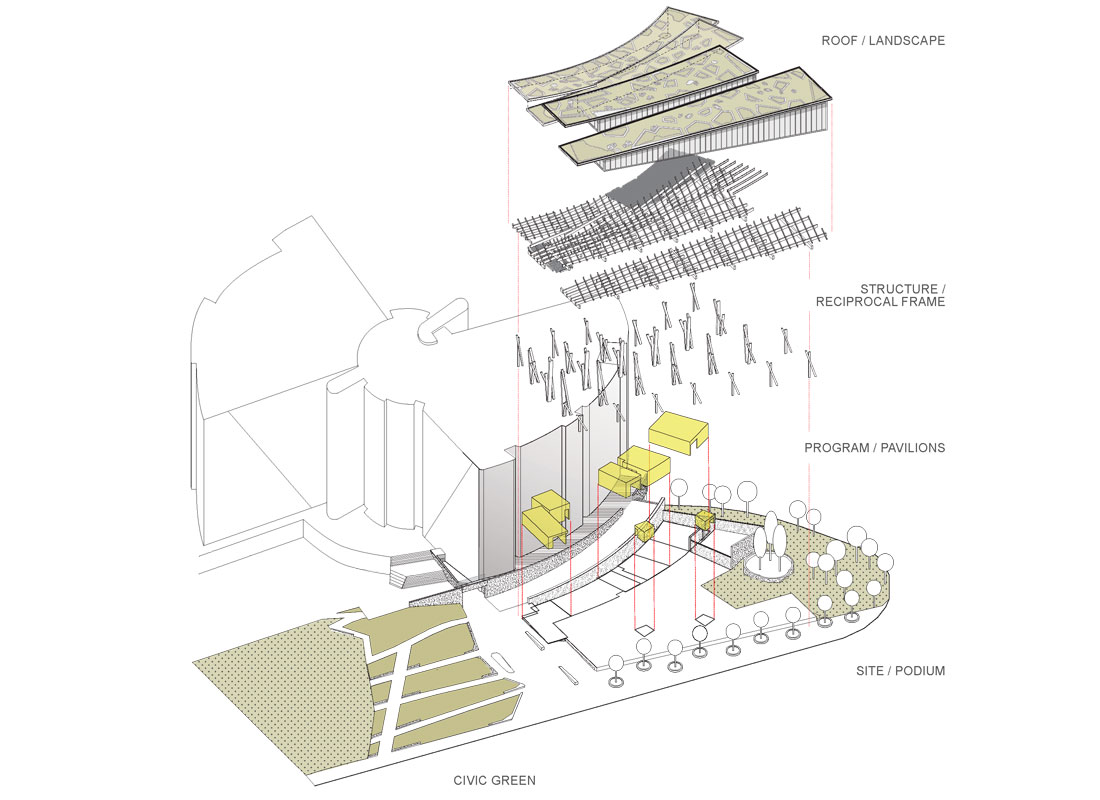 ROOF / LANDSCAPE

STRUCTURE / RECIPROCAL FRAME

PROGRAM / PAVILIONS

SITE / PODIUM

CIVIC GREEN