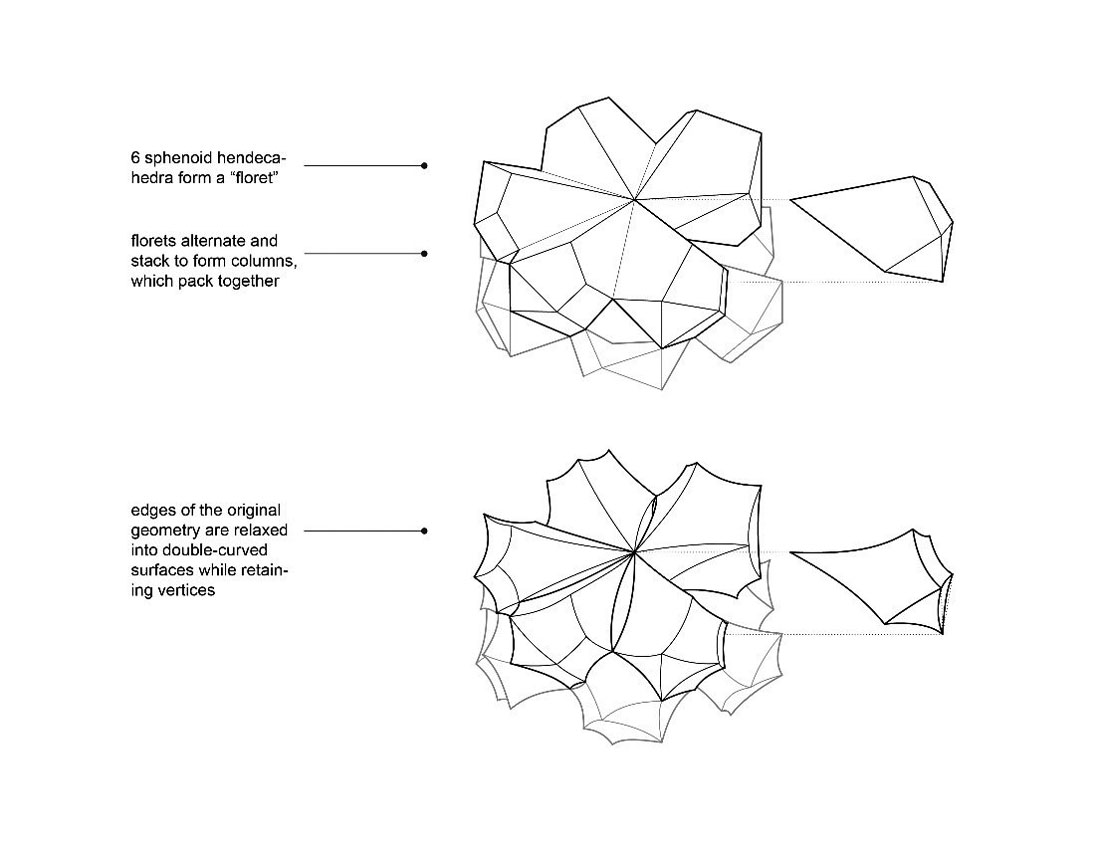 6 sphenoid hendecahedra form a “floret”

florets alternate and stack to form columns, which pack together

edges of the original geometry are relaxed into double-curved surfaces while retaining vertices