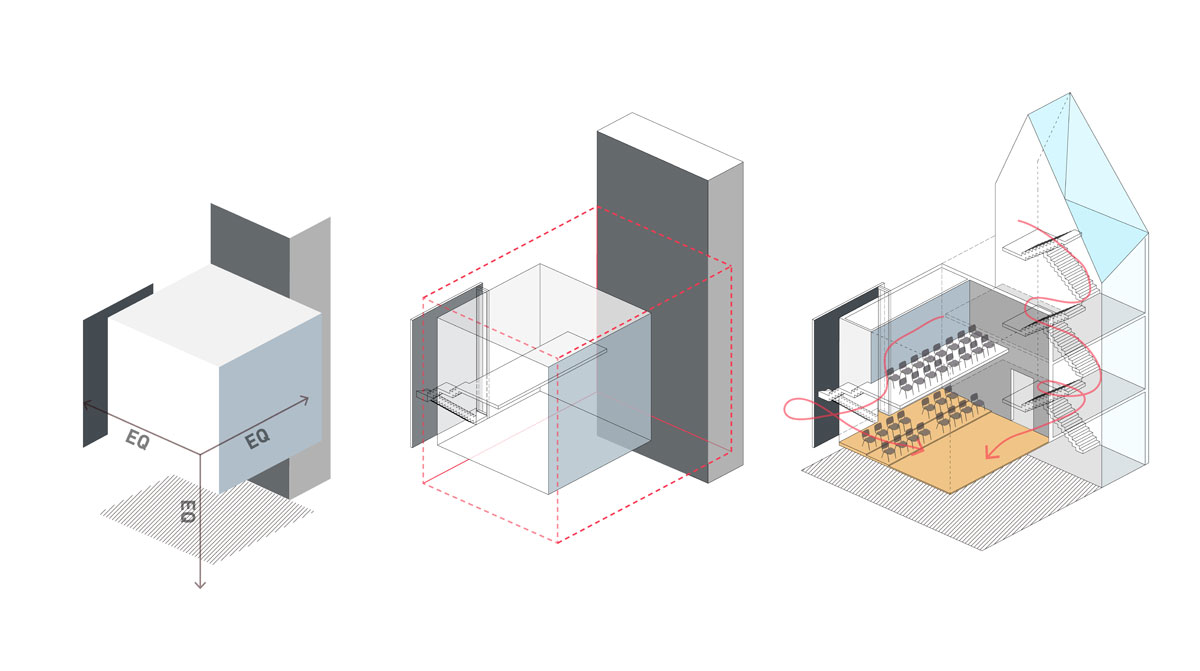 EQ
EQ
EQ