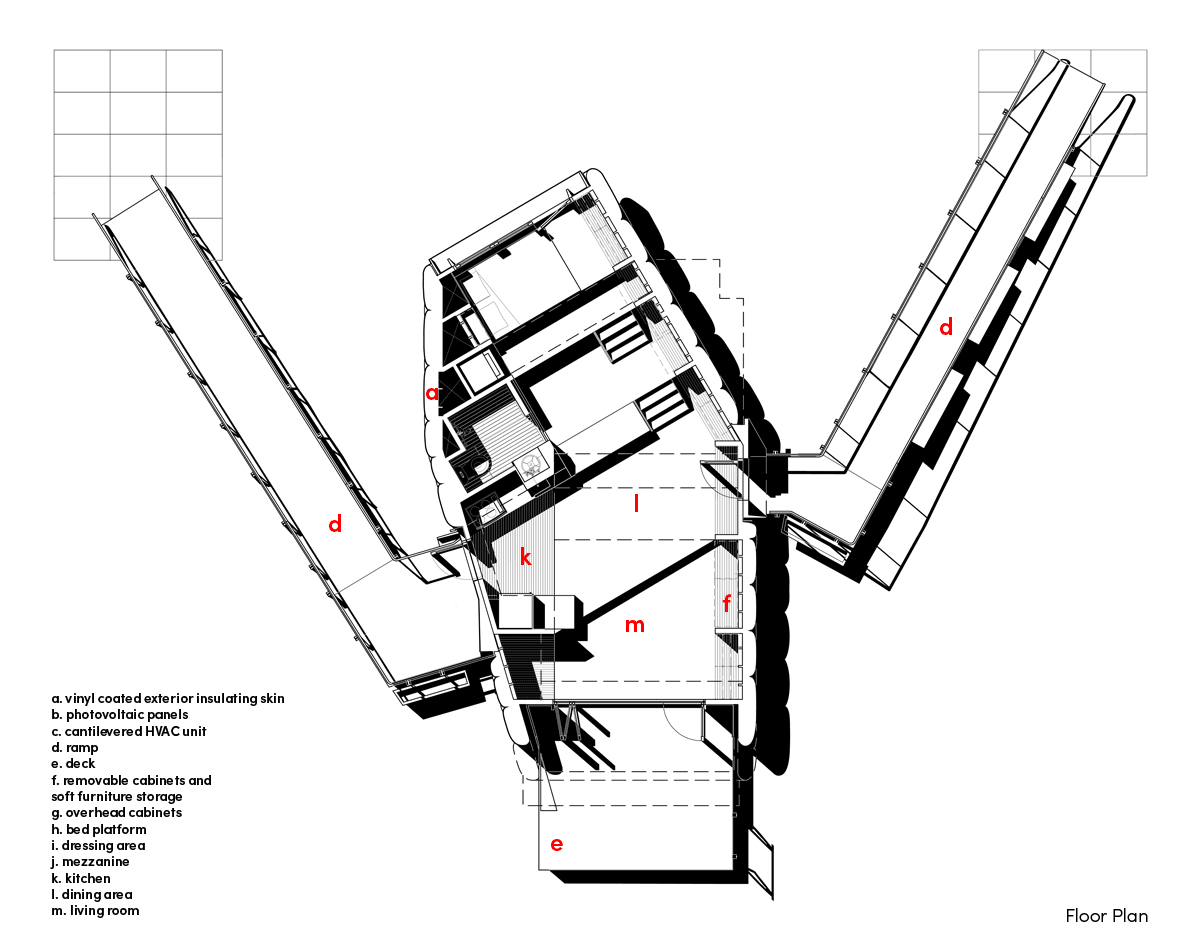 d

a

d

l

k

f

m

e

a. vinyl coated exterior insulating skin
b. photovoltaic panels
c. cantilevered HVAC unit
d. ramp
e. deck
f. removable cabinets and soft furniture storage
g. overhead cabinets
h. bed platform
i. dressing area
j. mezzanine
k. kitchen
l. dining area
m. living room

Floor Plan