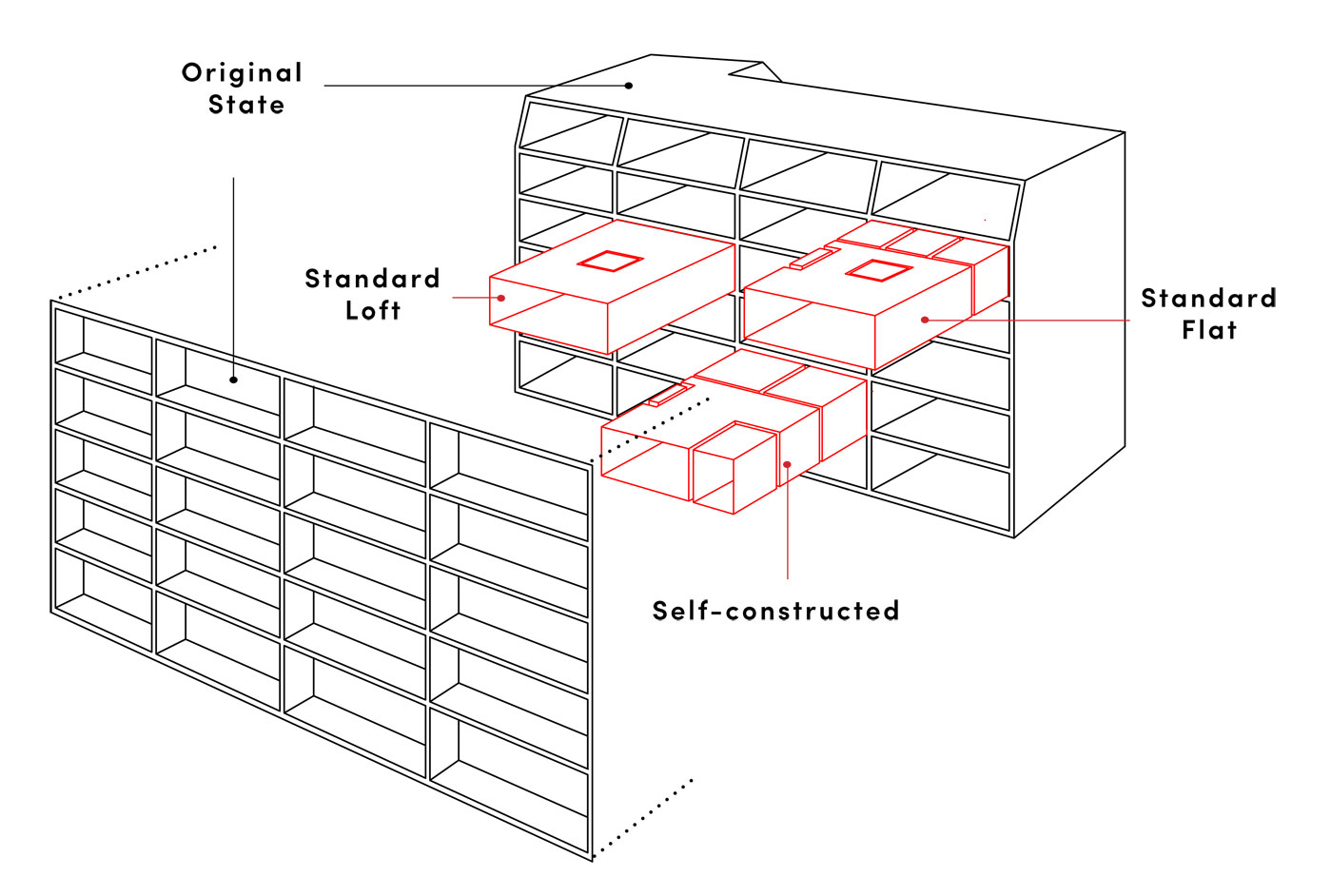 Original State

Standard Loft

Standard Flat

Self-constructed