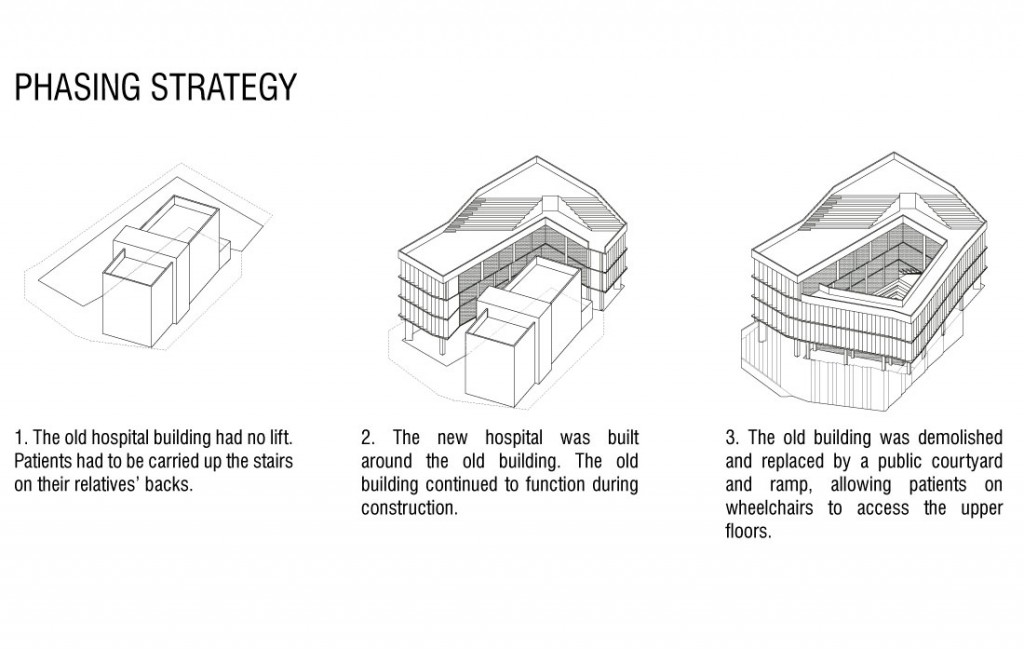 PHASING STRATEGY

1. The old hospital building had no lift. Patients had to be carried up the stairs on their relatives' backs.

2. The new hospital was built around the old building. The old building continued to function during construction.

3. The old building was demolished and replaced by a public courtyard and ramp, allowing patients on wheelchairs to access the upper floors.