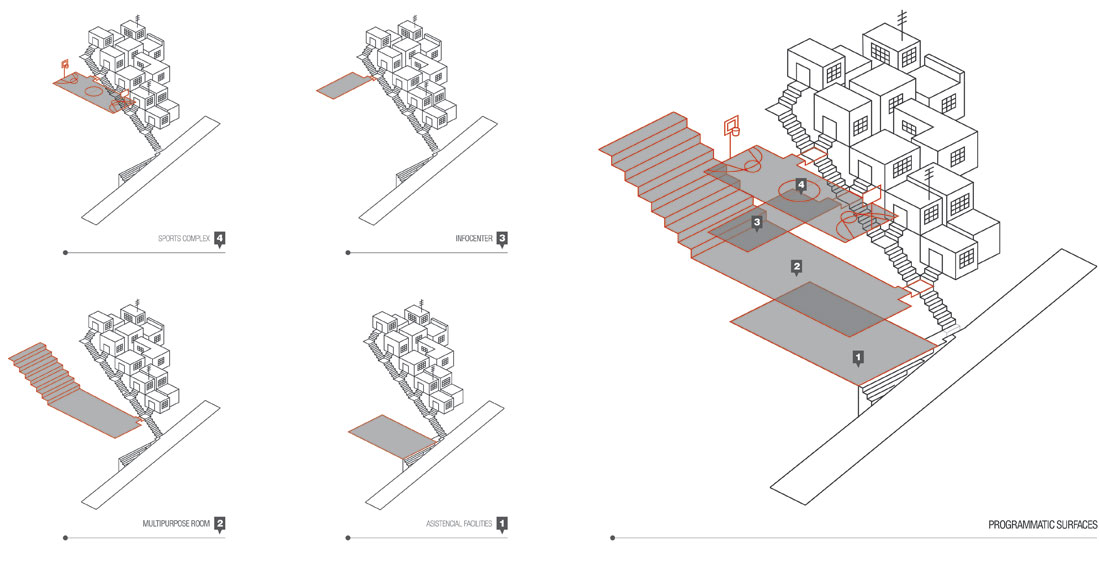 SPORTS COMPLEX 4

INFOCENTER 3

MULTIPURPOSE ROOM 2

ASISTENCIAL FACILITIES 1

4

3

2

1

PROGRAMMATIC SURFACES