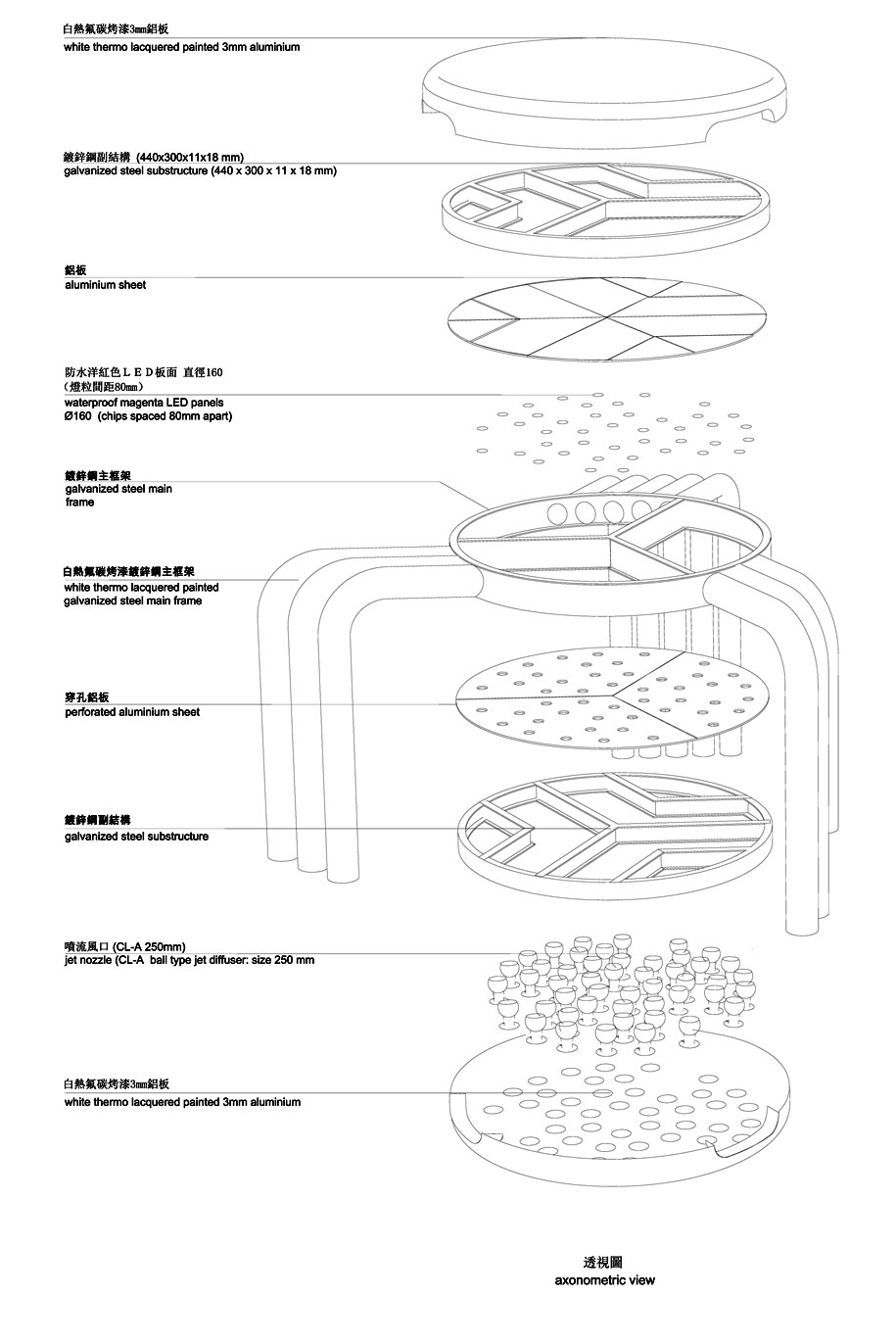 白熱氟碳烤漆3mm鋁板
white thermo lacquered painted 3mm aluminium

鍍鋅鋼副結構 (440x300x11x18 mm)
galvanized steel substructure (440 x 300 x 11 x 18 mm)

鋁板
aluminium sheet

防水洋紅色ＬＥＤ板面 直徑160
(燈粒間距80mm)
waterproof magenta LED panels
Ø160 (chips spaced 80mm apart)

鍍鋅鋼主框架
galvanized steel main frame

白熱氟碳烤漆鍍鋅鋼主框架
white thermo lacquered painted galvanized steel main frame

穿孔鋁板
perforated aluminium sheet

鍍鋅鋼副結構
galvanized steel substructure

噴流風口 (CL-A 250mm)
jet nozzle (CL-A ball type jet diffuser: size 250 mm

白熱氟碳烤漆3mm鋁板
white thermo lacquered painted 3mm aluminium

透視圖
axonometric view